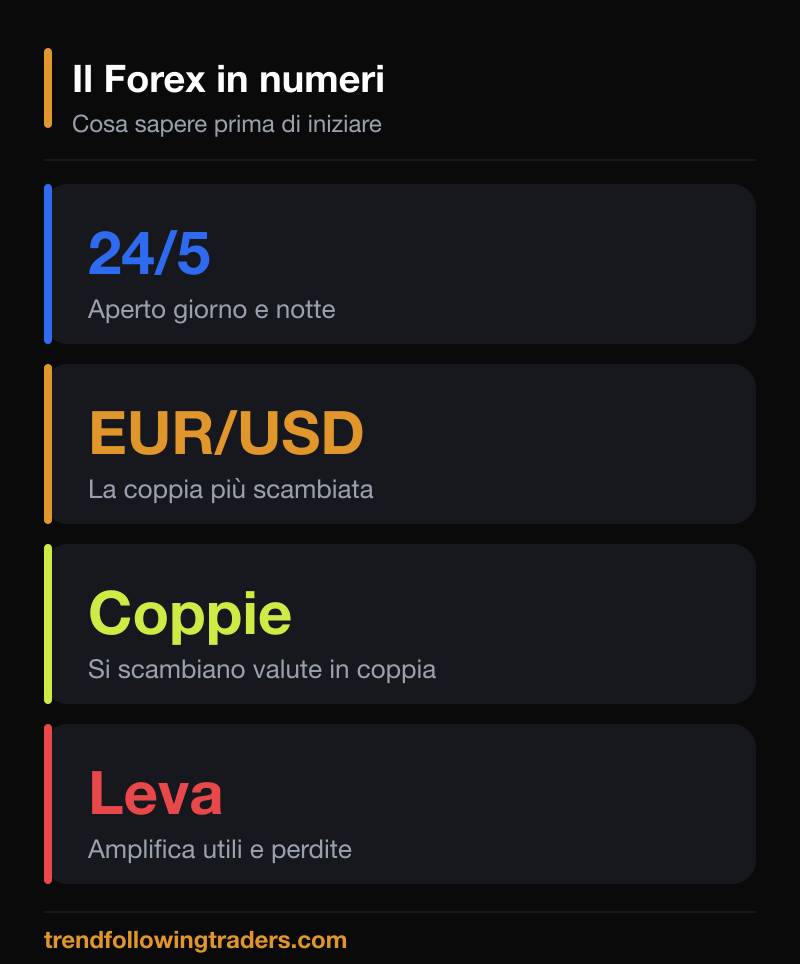 Il Forex in numeri
Cosa sapere prima di iniziare

24/5
Aperto giorno e notte

EUR/USD
La coppia più scambiata

Coppie
Si scambiano valute in coppia

Leva
Amplifica utili e perdite

trendfollowingtraders.com