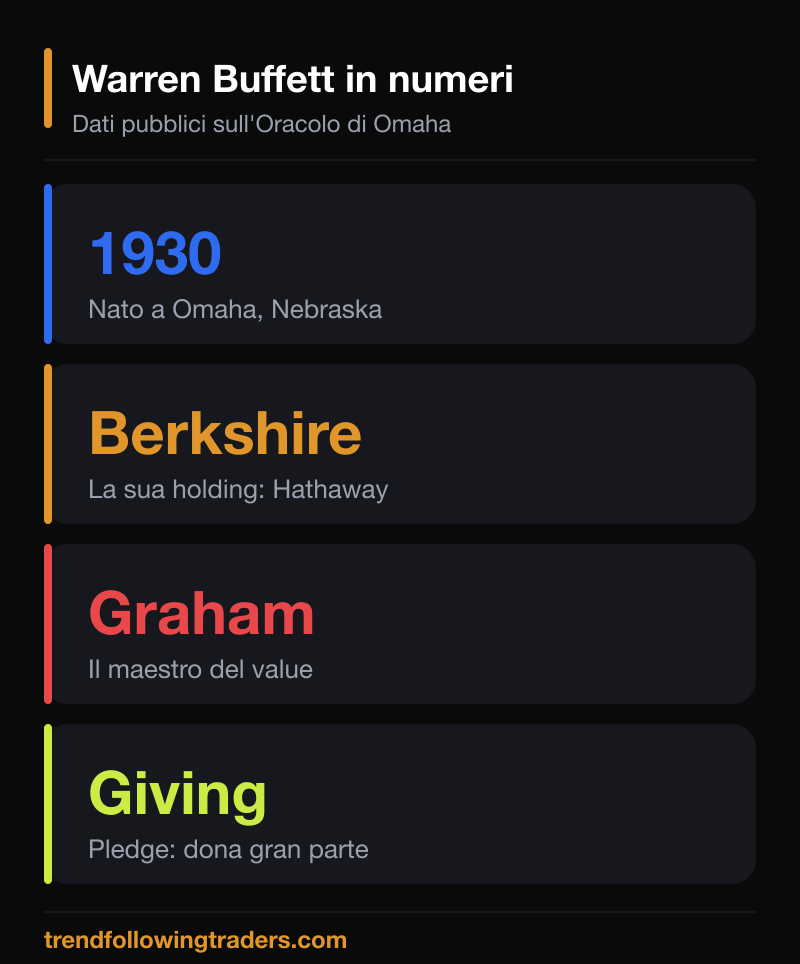 Warren Buffett in numeri

Dati pubblici sull'Oracolo di Omaha

1930

Nato a Omaha, Nebraska

Berkshire

La sua holding: Hathaway

Graham

Il maestro del value

Giving

Pledge: dona gran parte

trendfollowingtraders.com