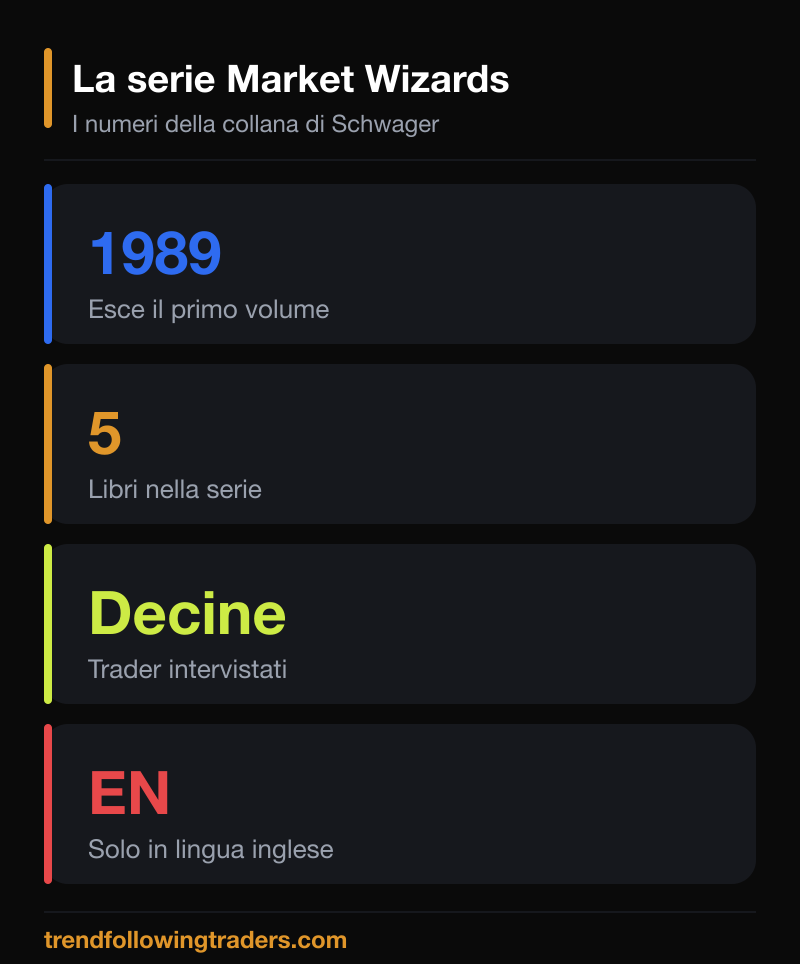 La serie Market Wizards
I numeri della collana di Schwager

1989
Esce il primo volume

5
Libri nella serie

Decine
Trader intervistati

EN
Solo in lingua inglese

trendfollowingtraders.com