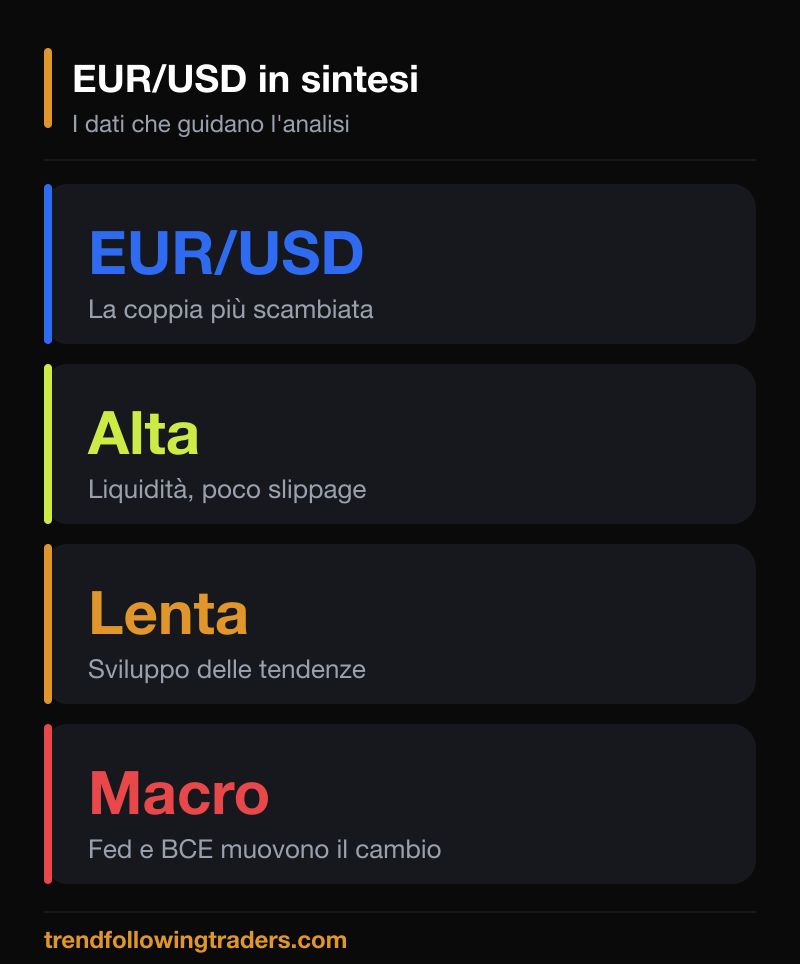 EUR/USD in sintesi
I dati che guidano l'analisi

EUR/USD
La coppia più scambiata

Alta
Liquidità, poco slippage

Lenta
Sviluppo delle tendenze

Macro
Fed e BCE muovono il cambio

trendfollowingtraders.com