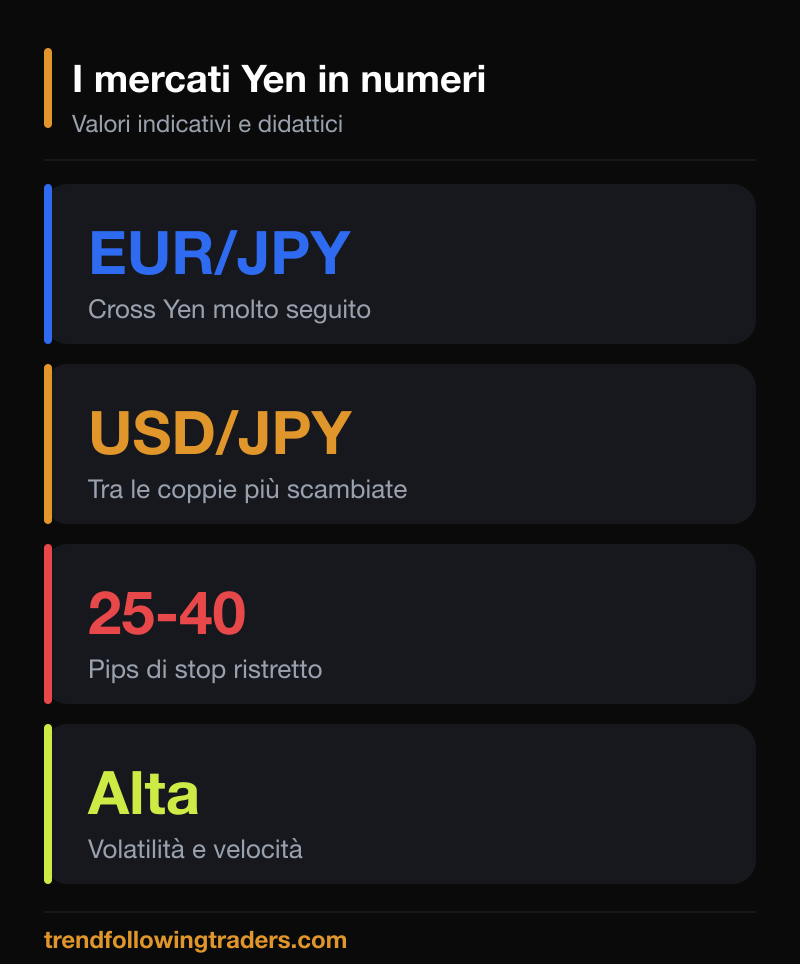 I mercati Yen in numeri
Valori indicativi e didattici

EUR/JPY
Cross Yen molto seguito

USD/JPY
Tra le coppie più scambiate

25-40
Pips di stop ristretto

Alta
Volatilità e velocità

trendfollowingtraders.com