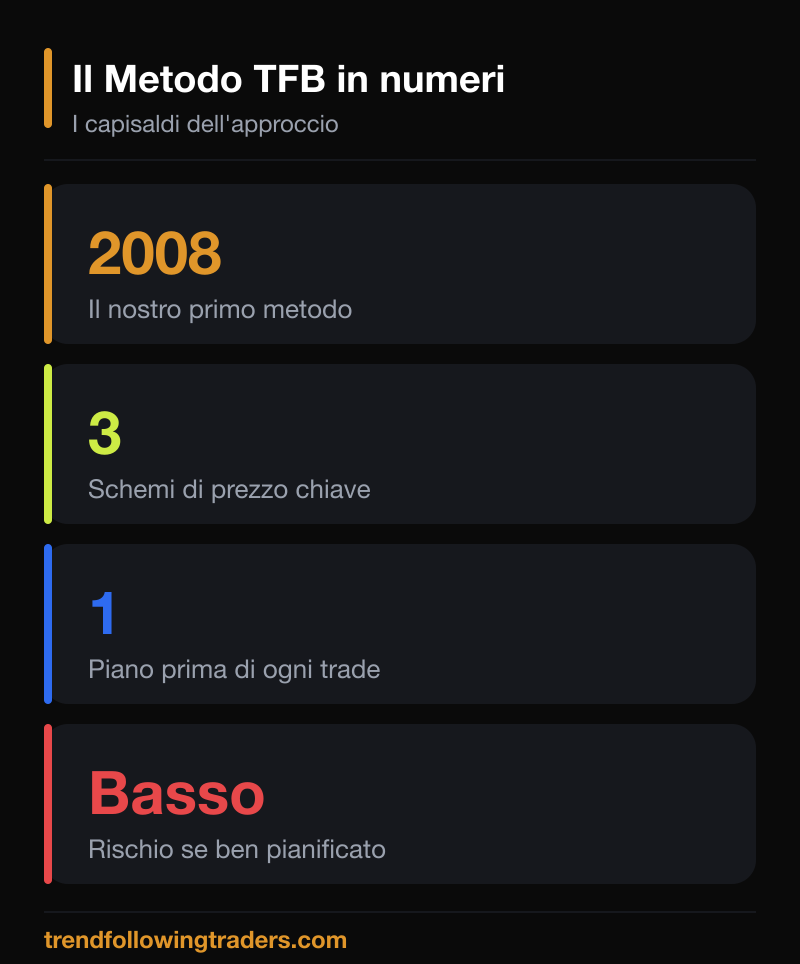 Il Metodo TFB in numeri
I capisaldi dell'approccio

2008
Il nostro primo metodo

3
Schemi di prezzo chiave

1
Piano prima di ogni trade

Basso
Rischio se ben pianificato

trendfollowingtraders.com